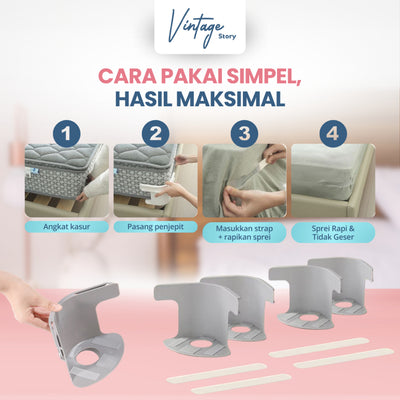 Vintage Story

CARA PAKAI SIMPEL, HASIL MAKSIMAL

1
Angkat kasur

2
Pasang penjepit

3
Masukkan strap + rapikan sprei

4
Sprei Rapi & Tidak Geser