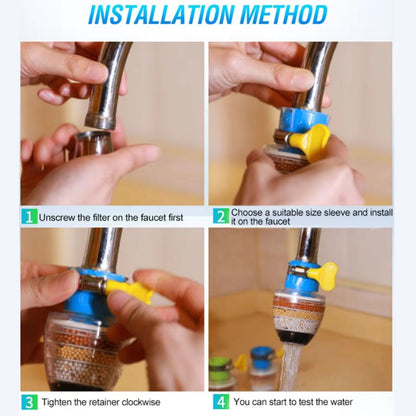 INSTALLATION METHOD

1 Unscrew the filter on the faucet first

2 Choose a suitable size sleeve and install it on the faucet

3 Tighten the retainer clockwise

4 You can start to test the water