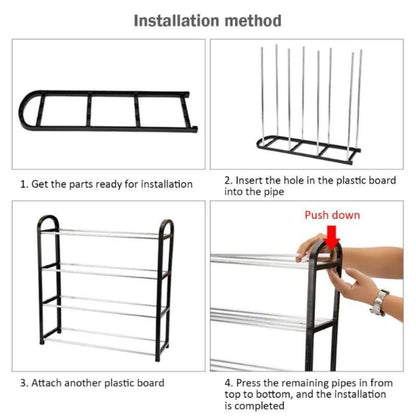 Installation method

1. Get the parts ready for installation

2. Insert the hole in the plastic board into the pipe

3. Attach another plastic board

Push down

4. Press the remaining pipes in from top to bottom, and the installation is completed