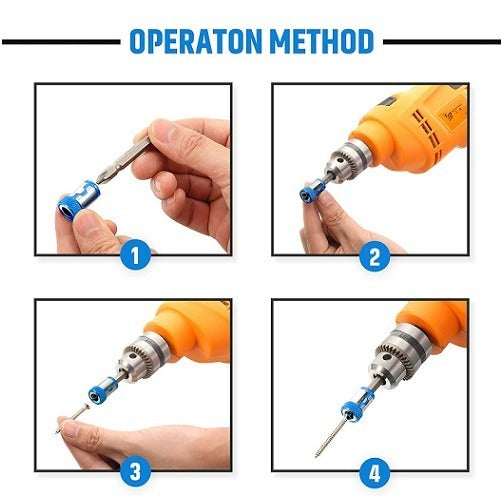 OPERATON METHOD

1

2

3

4