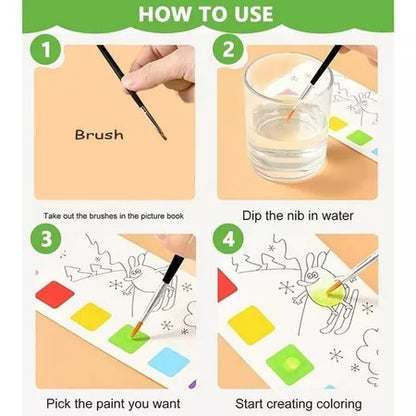 HOW TO USE

1

Brush

Take out the brushes in the picture book

2

Dip the nib in water

3

Pick the paint you want

4

Start creating coloring