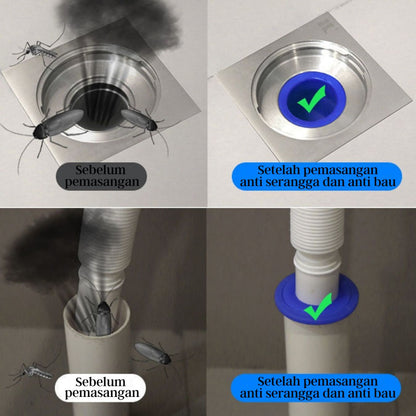 Sebelum pemasangan

Setelah pemasangan anti serangga dan anti bau

Sebelum pemasangan

Setelah pemasangan anti serangga dan anti bau