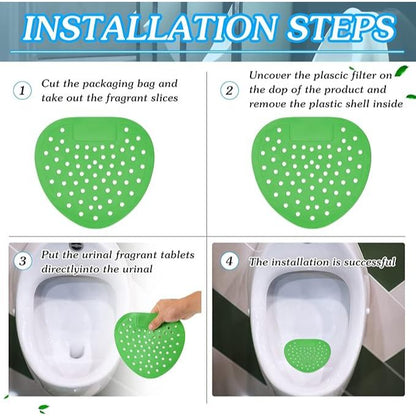 INSTALLATION STEPS

1 Cut the packaging bag and take out the fragrant slices

2 Uncover the plascic filter on the dop of the product and remove the plastic shell inside

3 Put the urinal fragrant tablets directlyinto the urinal

4 The installation is successful