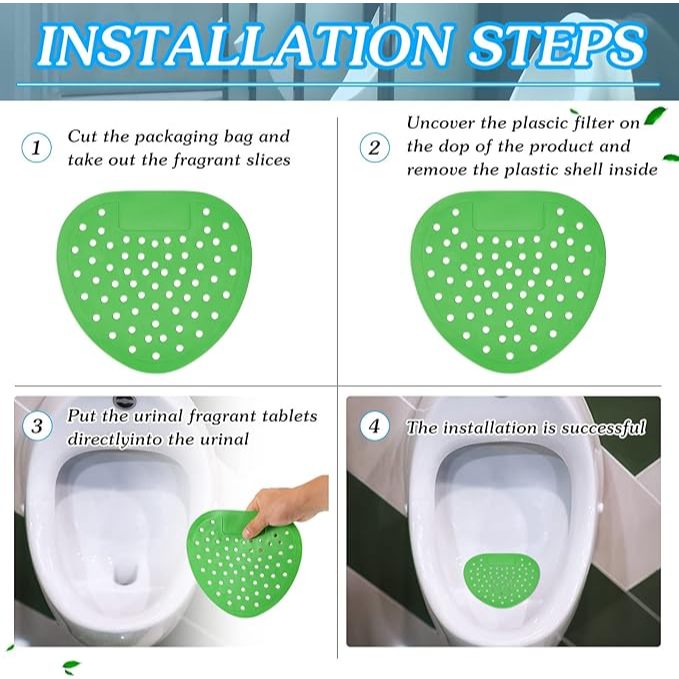 INSTALLATION STEPS

1 Cut the packaging bag and take out the fragrant slices

2 Uncover the plascic filter on the dop of the product and remove the plastic shell inside

3 Put the urinal fragrant tablets directlyinto the urinal

4 The installation is successful