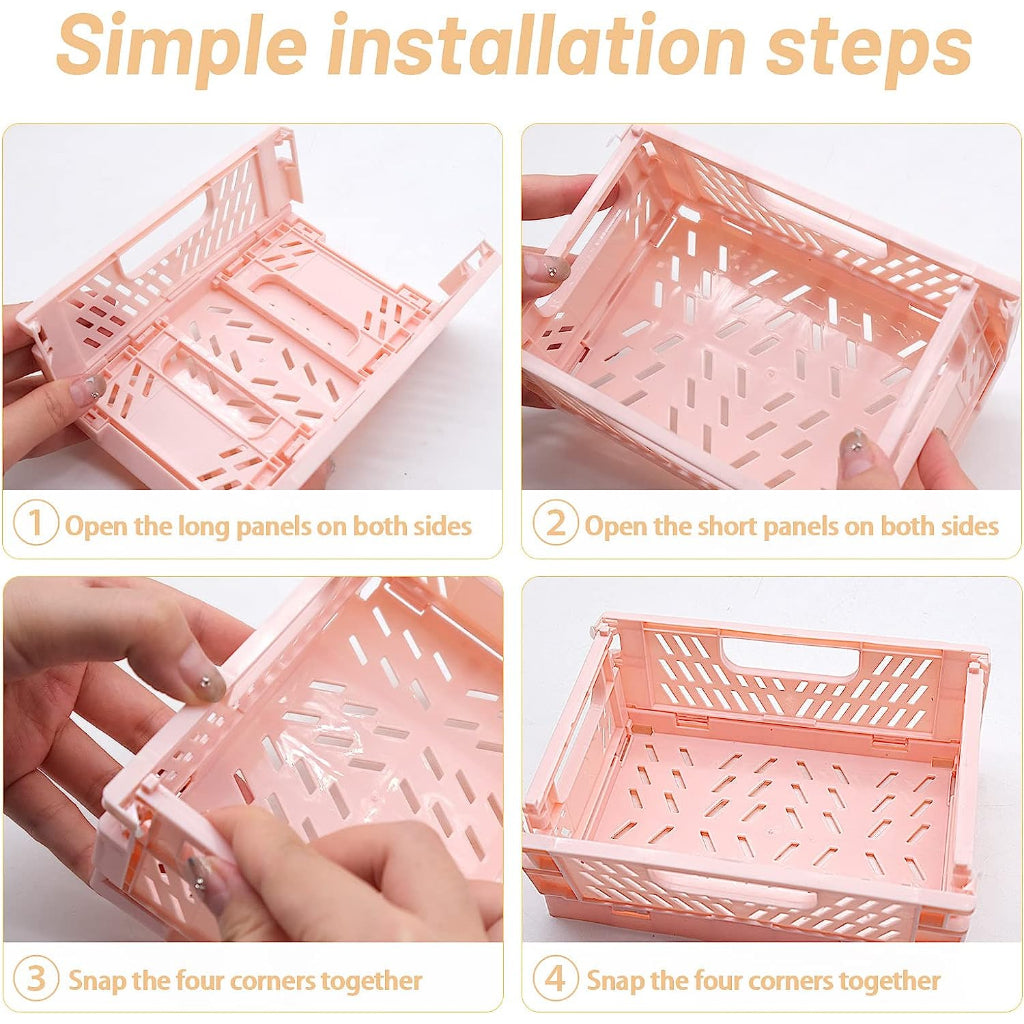 Simple installation steps

1 Open the long panels on both sides

2 Open the short panels on both sides

3 Snap the four corners together

4 Snap the four corners together