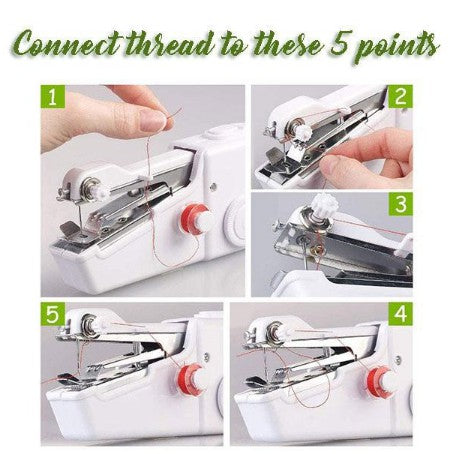 Connect thread to these 5 points

1

2

3

5

4