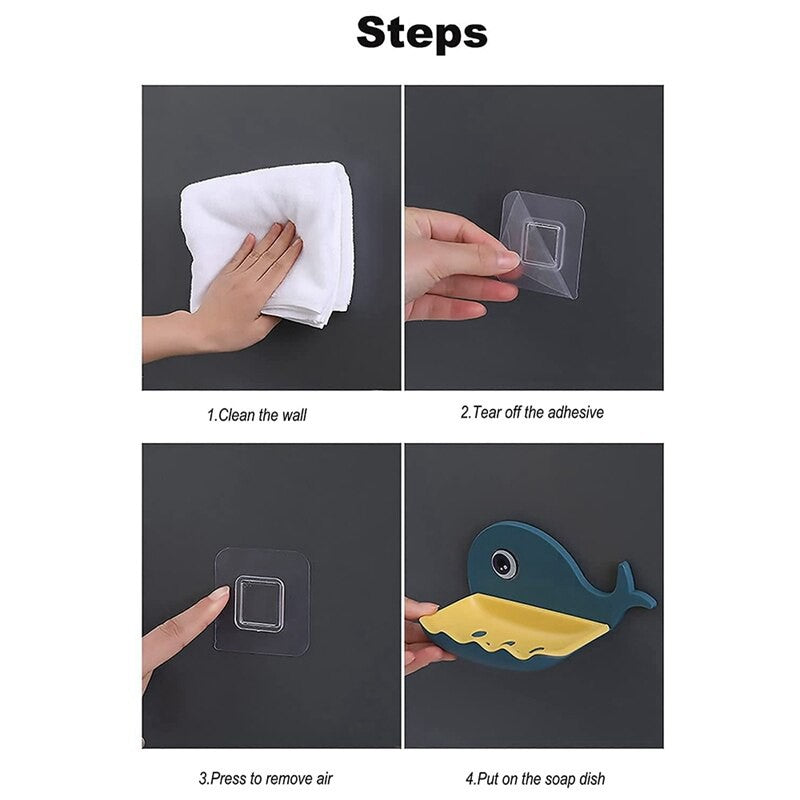 Steps

1.Clean the wall

2.Tear off the adhesive

3.Press to remove air

4.Put on the soap dish