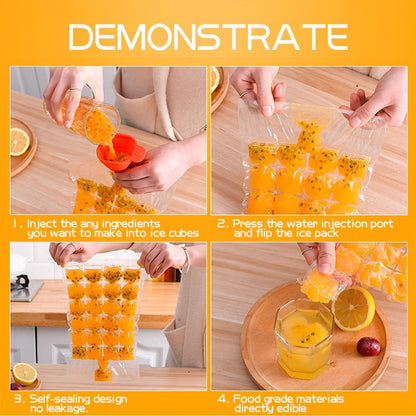 DEMONSTRATE

1. Inject the any ingredients you want to make into ice cubes

2. Press the water injection port and flip the ice pack

3. Self-sealing design no leakage.

4. Food grade materials directly edible