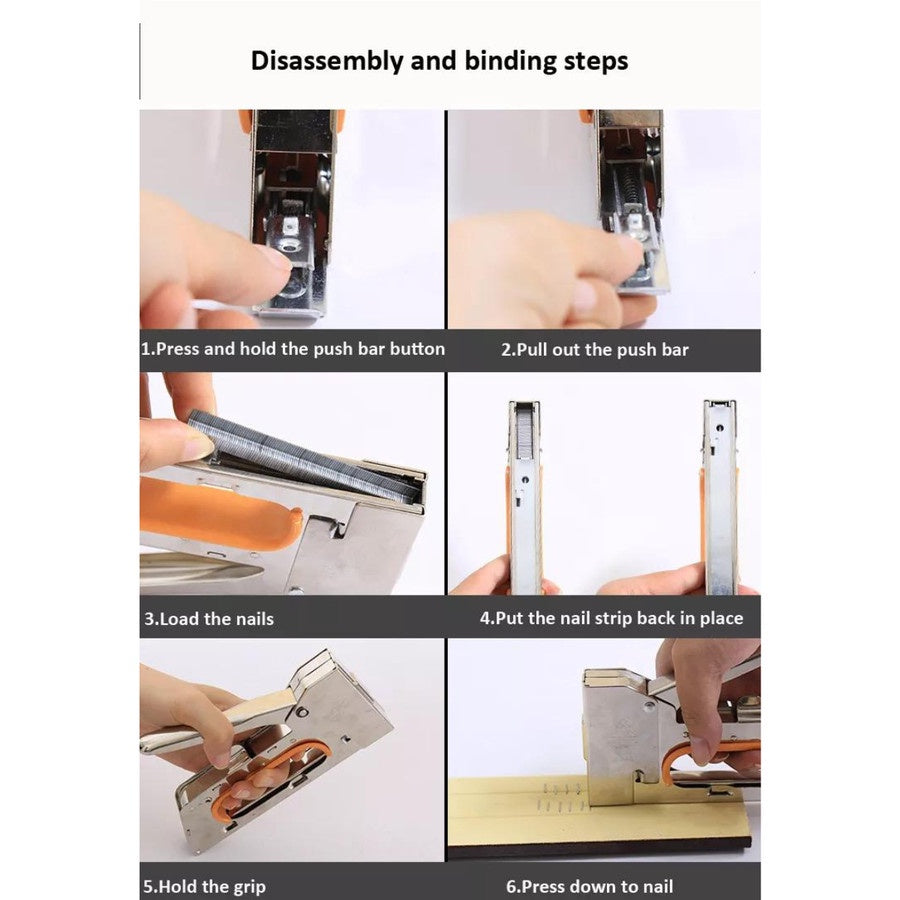 Disassembly and binding steps

1.Press and hold the push bar button

2.Pull out the push bar

3.Load the nails

4.Put the nail strip back in place

5.Hold the grip

6.Press down to nail